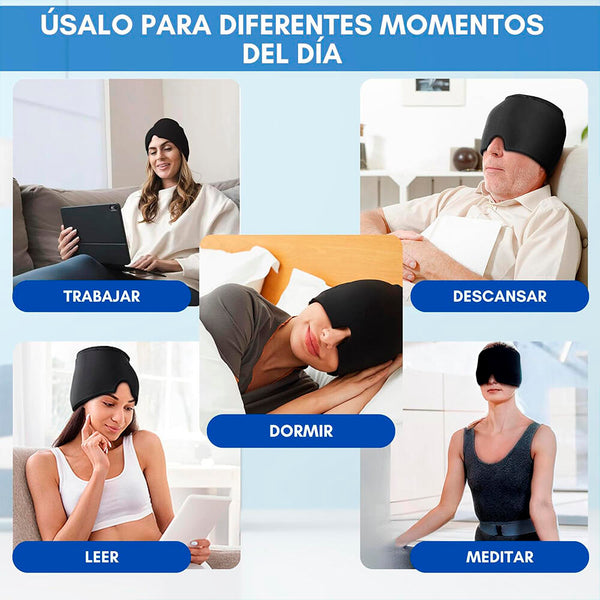 ÚSALO PARA DIFERENTES MOMENTOS DEL DÍA

TRABAJAR

DESCANSAR

DORMIR

LEER

MEDITAR